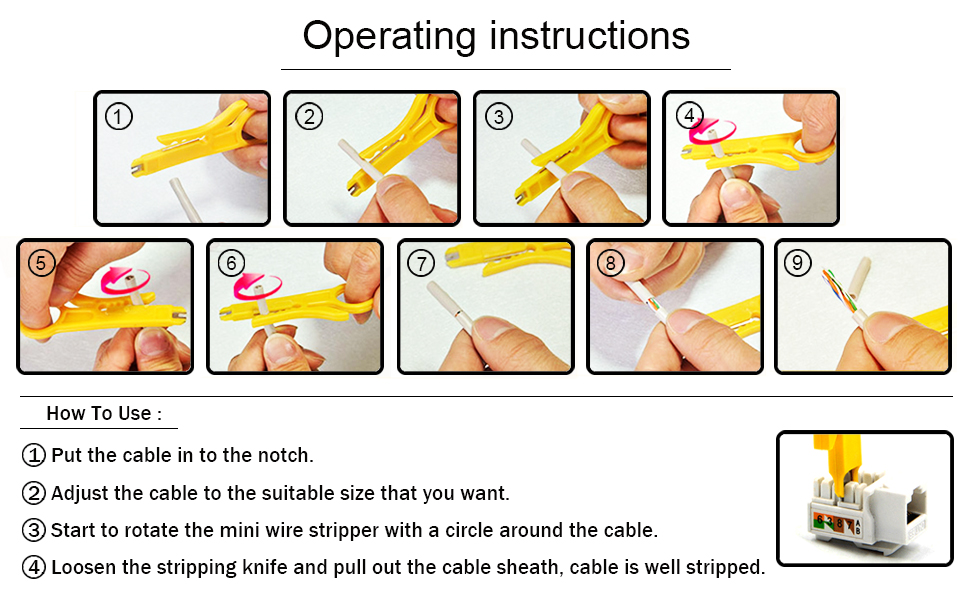 Operating instructions

①

②

③

④

⑤

⑥

⑦

⑧

⑨

How To Use :

① Put the cable in to the notch.

② Adjust the cable to the suitable size that you want.

③ Start to rotate the mini wire stripper with a circle around the cable.

④ Loosen the stripping knife and pull out the cable sheath, cable is well stripped.