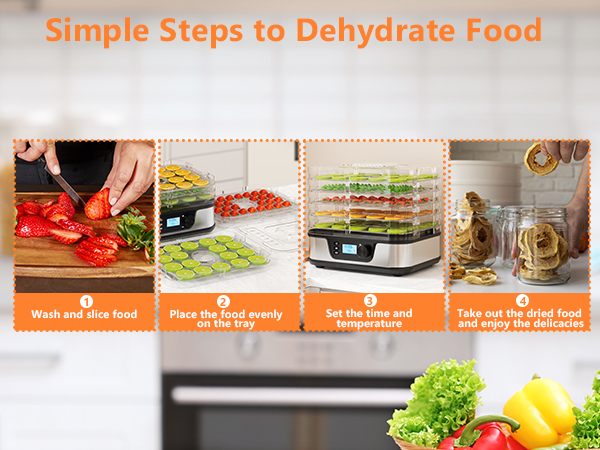 Simple Steps to Dehydrate Food

1
Wash and slice food

2
Place the food evenly on the tray

3
Set the time and temperature

4
Take out the dried food and enjoy the delicacies