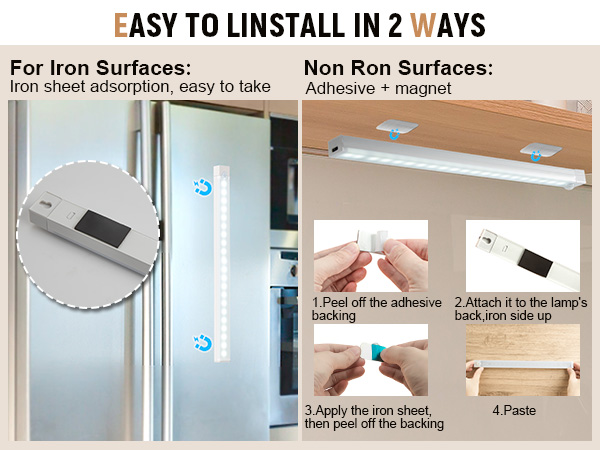 EASY TO LINSTALL IN 2 WAYS

For Iron Surfaces:
Iron sheet adsorption, easy to take

Non Ron Surfaces:
Adhesive + magnet

1.Peel off the adhesive backing

2.Attach it to the lamp's back,iron side up

3.Apply the iron sheet, then peel off the backing

4.Paste