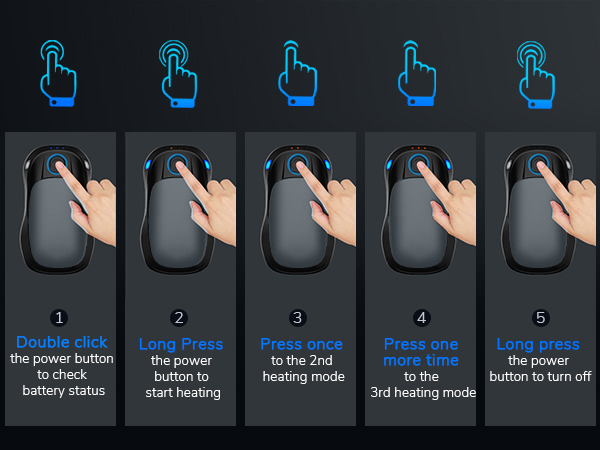 1
Double click
the power button to check battery status

2
Long Press
the power button to start heating

3
Press once
to the 2nd heating mode

4
Press one more time
to the 3rd heating mode

5
Long press
the power button to turn off