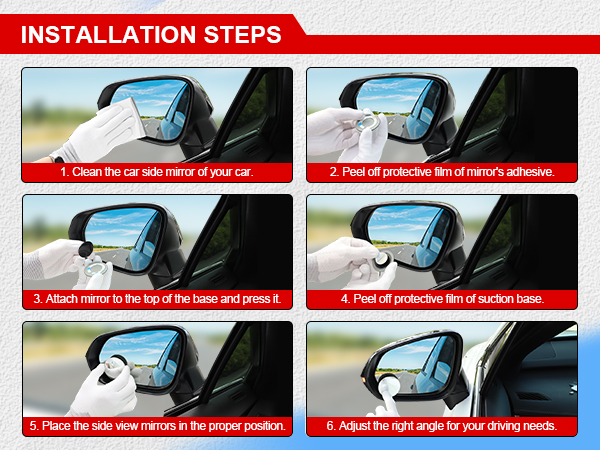 INSTALLATION STEPS

1. Clean the car side mirror of your car.

2. Peel off protective film of mirror's adhesive.

3. Attach mirror to the top of the base and press it.

4. Peel off protective film of suction base.

5. Place the side view mirrors in the proper position.

6. Adjust the right angle for your driving needs.