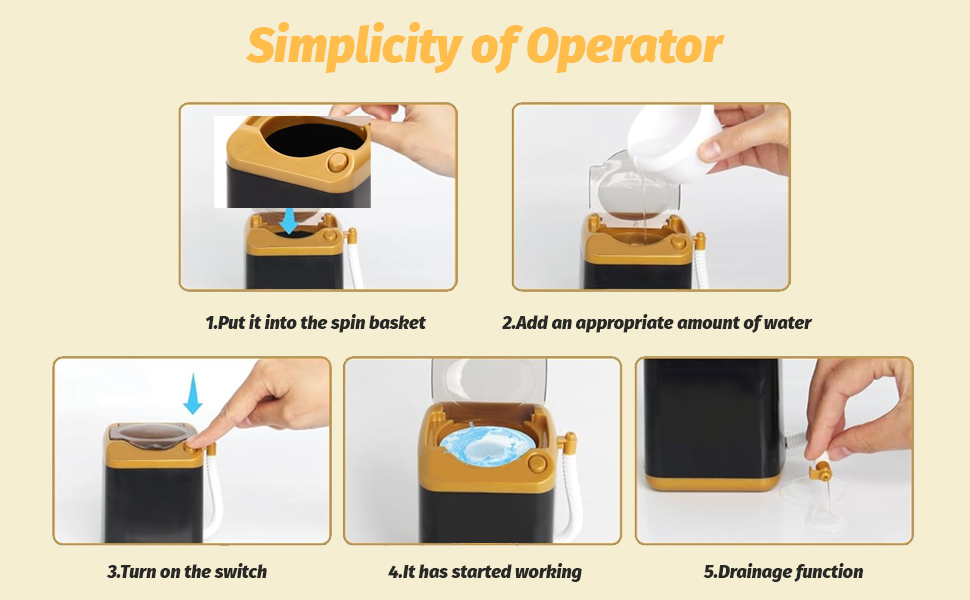 Simplicity of Operator

1.Put it into the spin basket

2.Add an appropriate amount of water

3.Turn on the switch

4.It has started working

5.Drainage function