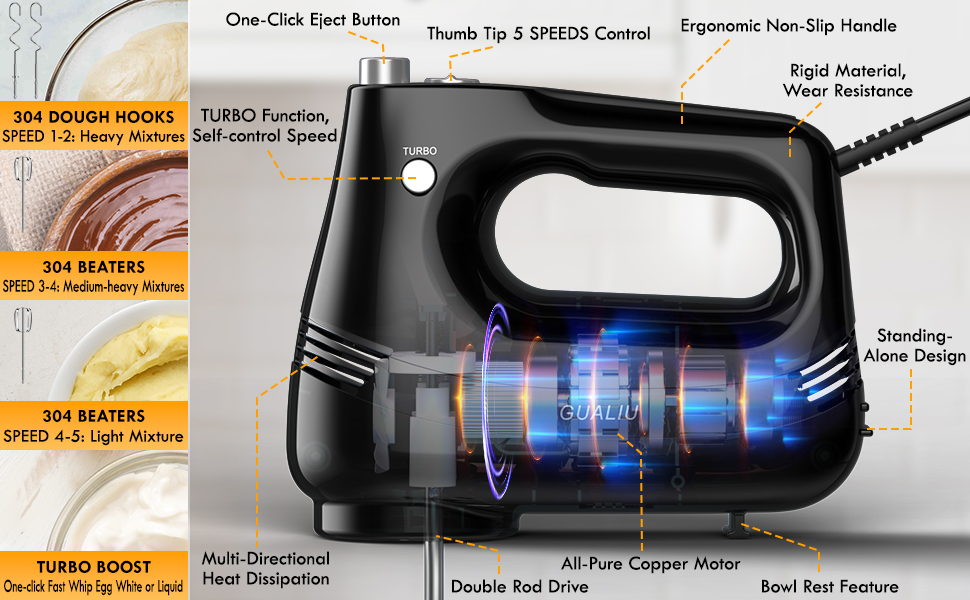 304 DOUGH HOOKS
SPEED 1-2: Heavy Mixtures

304 BEATERS
SPEED 3-4: Medium-heavy Mixtures

304 BEATERS
SPEED 4-5: Light Mixture

TURBO BOOST
One-click Fast Whip Egg White or Liquid

One-Click Eject Button

Thumb Tip 5 SPEEDS Control

Ergonomic Non-Slip Handle

Rigid Material, Wear Resistance

TURBO Function, Self-control Speed

TURBO

Standing-Alone Design

GUALIU

Multi-Directional Heat Dissipation

Double Rod Drive

All-Pure Copper Motor

Bowl Rest Feature