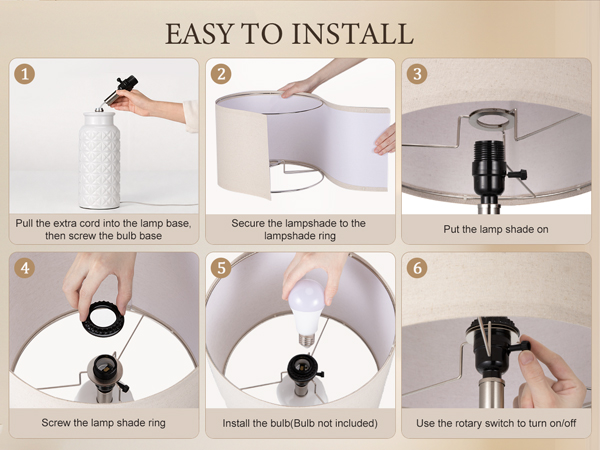 EASY TO INSTALL

1
Pull the extra cord into the lamp base, then screw the bulb base

2
Secure the lampshade to the lampshade ring

3
Put the lamp shade on

4
Screw the lamp shade ring

5
Install the bulb(Bulb not included)

6
Use the rotary switch to turn on/off