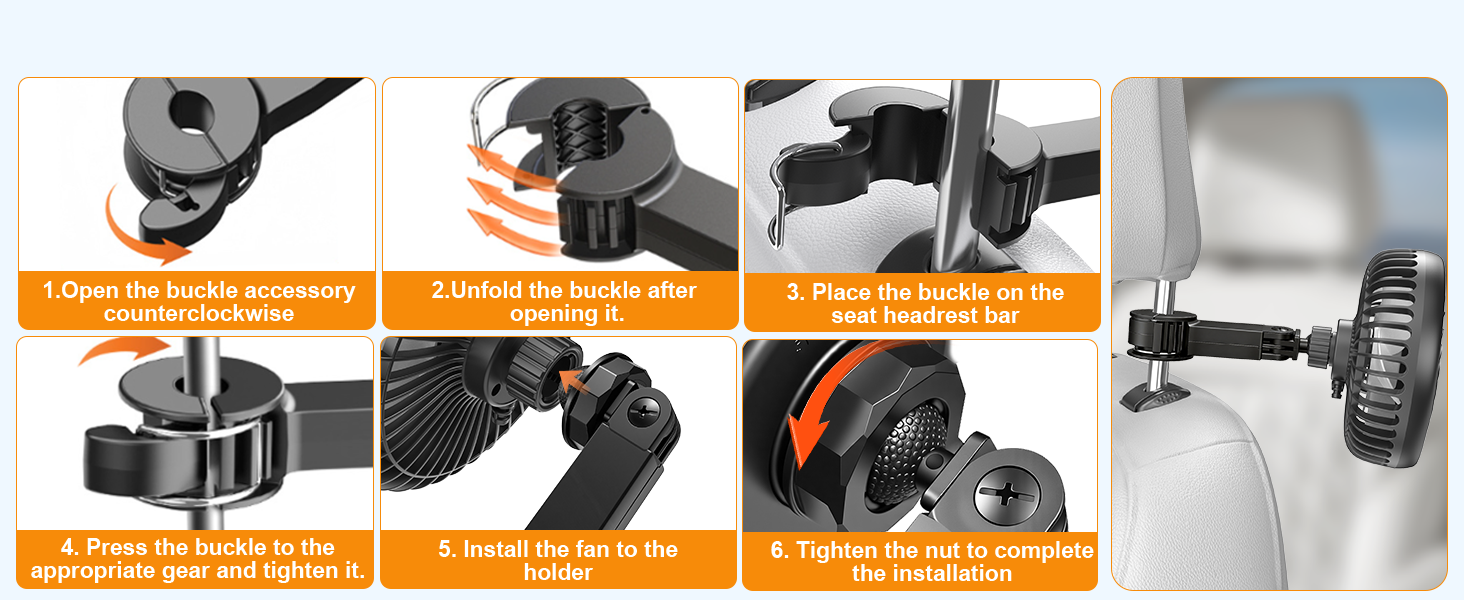 1.Open the buckle accessory counterclockwise

2.Unfold the buckle after opening it.

3. Place the buckle on the seat headrest bar

4. Press the buckle to the appropriate gear and tighten it.

5. Install the fan to the holder

6. Tighten the nut to complete the installation