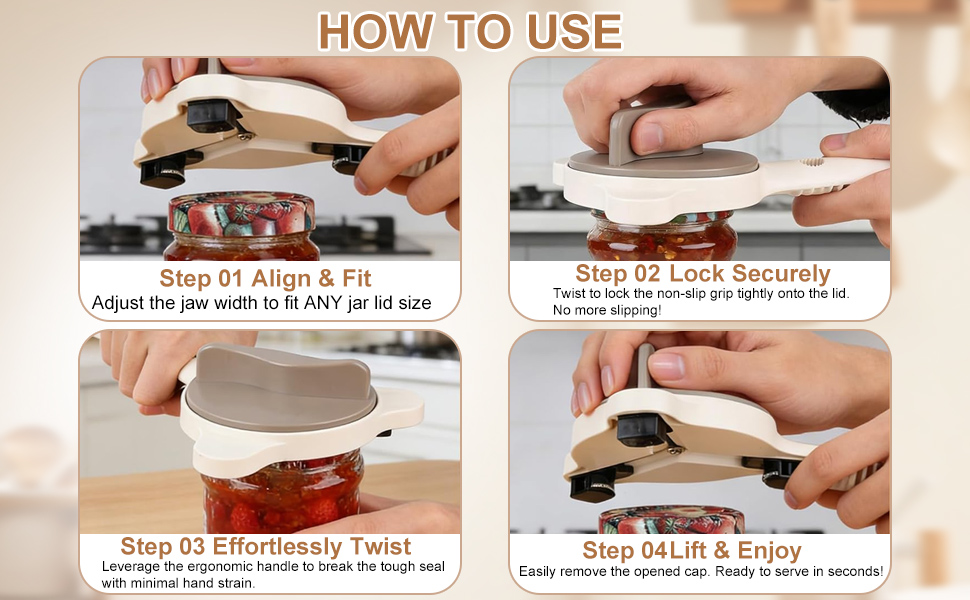 HOW TO USE

Step 01 Align & Fit
Adjust the jaw width to fit ANY jar lid size

Step 02 Lock Securely
Twist to lock the non-slip grip tightly onto the lid. No more slipping!

Step 03 Effortlessly Twist
Leverage the ergonomic handle to break the tough seal with minimal hand strain.

Step 04Lift & Enjoy
Easily remove the opened cap. Ready to serve in seconds!