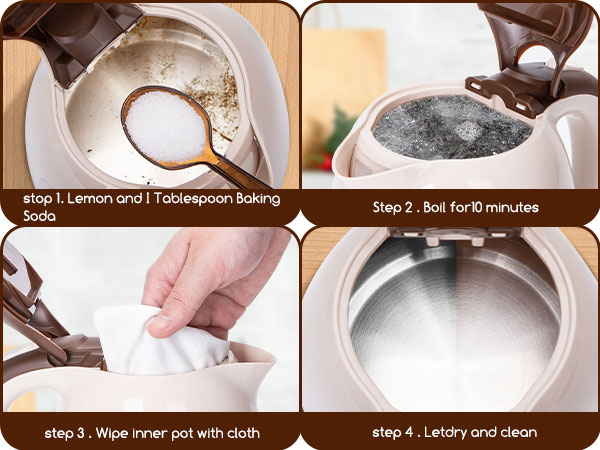 stop 1. Lemon and 1 Tablespoon Baking Soda

Step 2 . Boil for10 minutes

step 3 . Wipe inner pot with cloth

step 4 . Letdry and clean