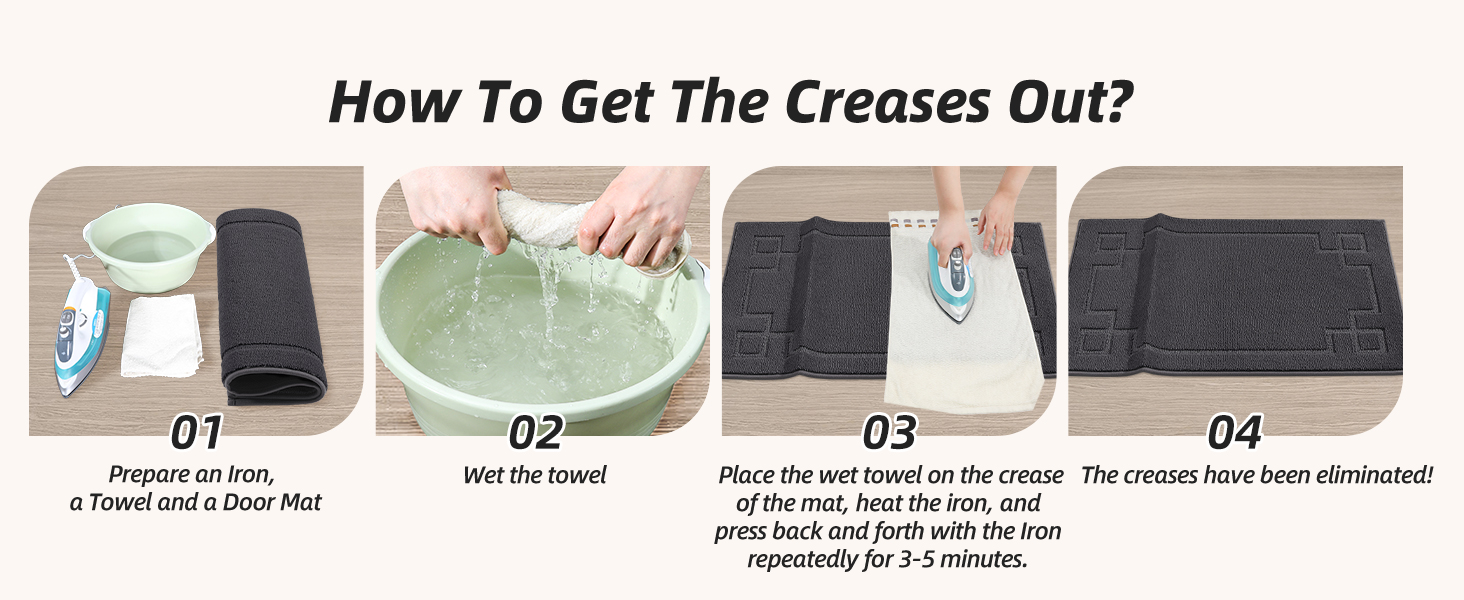 How To Get The Creases Out?

01
Prepare an Iron, a Towel and a Door Mat

02
Wet the towel

03
Place the wet towel on the crease of the mat, heat the iron, and press back and forth with the Iron repeatedly for 3-5 minutes.

04
The creases have been eliminated!