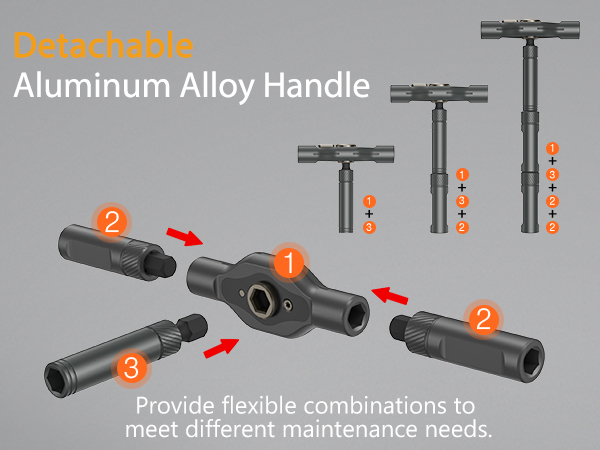 Detachable
Aluminum Alloy Handle

1
+
3

1
+
3
+
2

1
+
3
+
2
+
2

2

1

2

3

Provide flexible combinations to meet different maintenance needs.