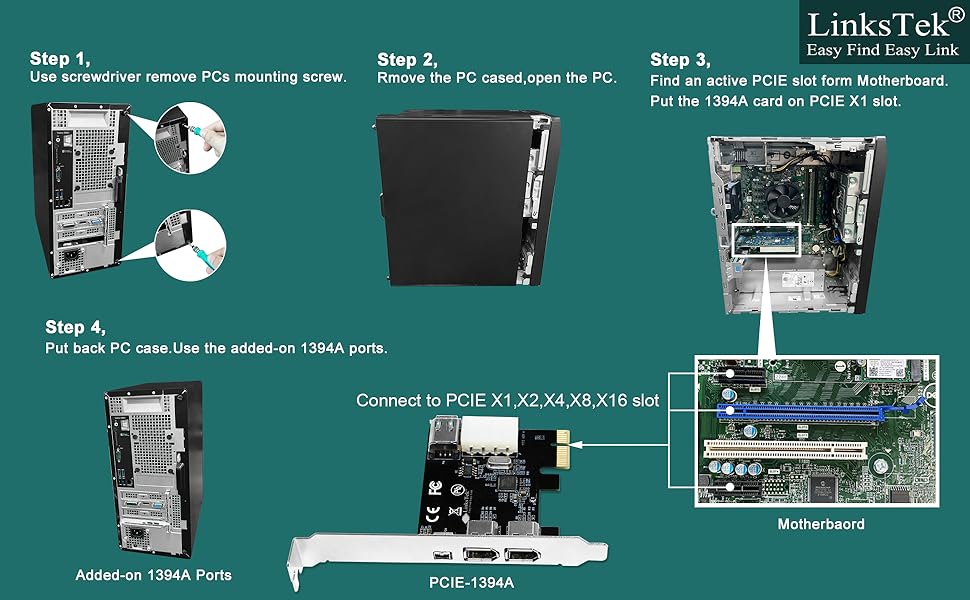 LinksTek®
Easy Find Easy Link

Step 1,
Use screwdriver remove PCs mounting screw.

Step 2,
Rmove the PC cased,open the PC.

Step 3,
Find an active PCIE slot form Motherboard.
Put the 1394A card on PCIE X1 slot.

Step 4,
Put back PC case.Use the added-on 1394A ports.

Connect to PCIE X1,X2,X4,X8,X16 slot

Motherbaord

Added-on 1394A Ports

PCIE-1394A