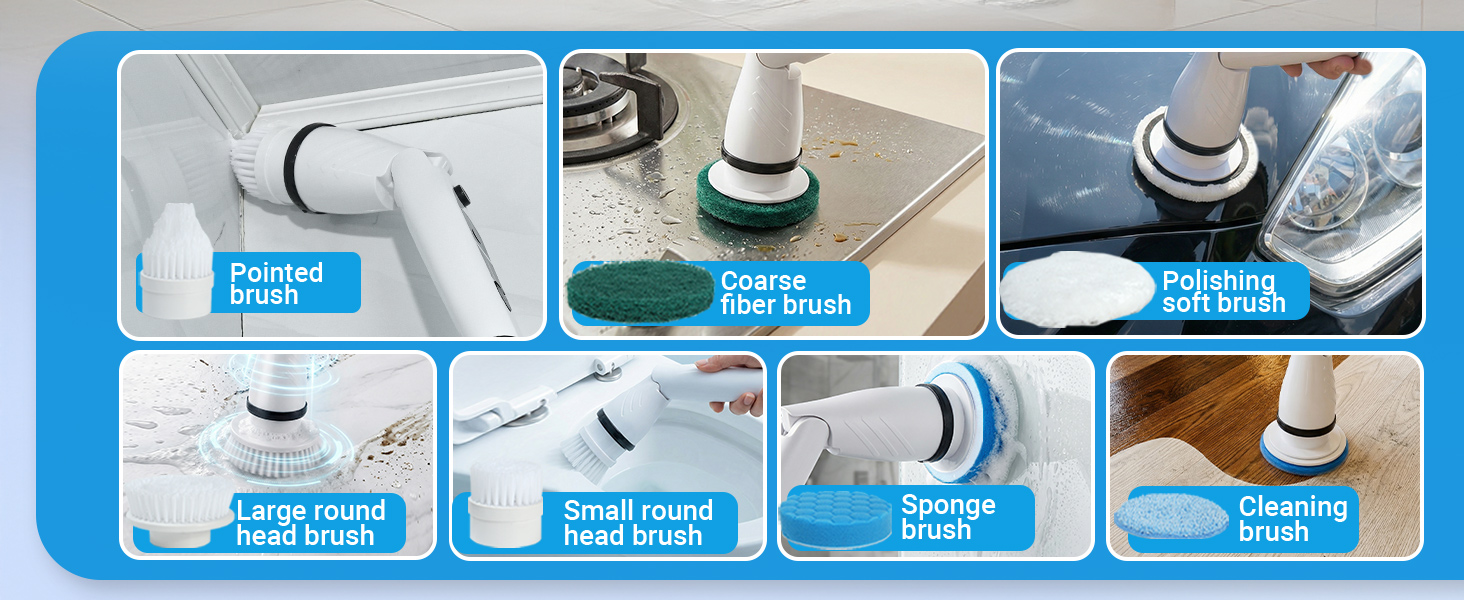 Pointed brush

Coarse fiber brush

Polishing soft brush

Large round head brush

Small round head brush

Sponge brush

Cleaning brush