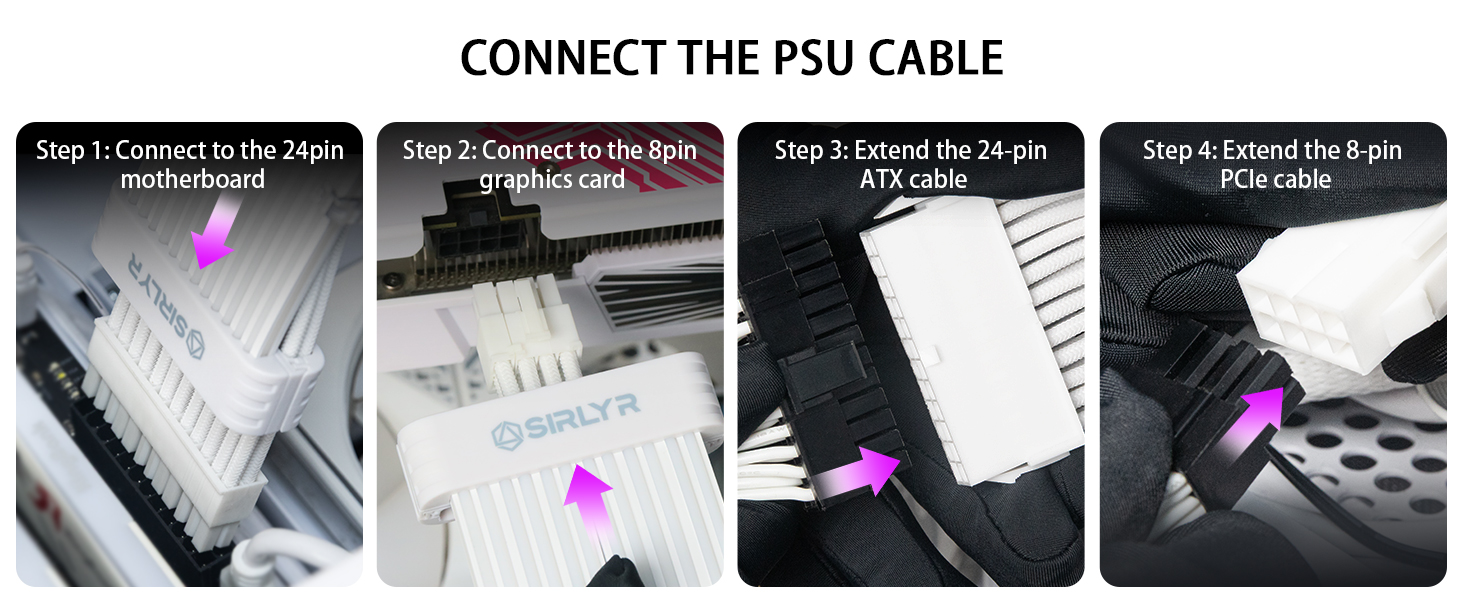 CONNECT THE PSU CABLE

Step 1: Connect to the 24pin motherboard

SIRLYR

Step 2: Connect to the 8pin graphics card

SIRLYR

Step 3: Extend the 24-pin ATX cable

Step 4: Extend the 8-pin PCIe cable