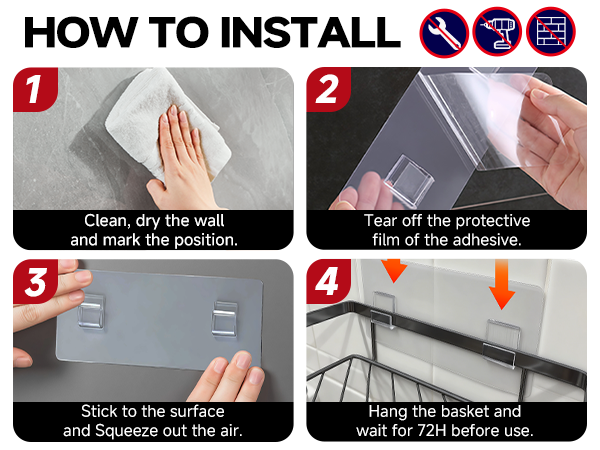 HOW TO INSTALL

1
Clean, dry the wall and mark the position.

2
Tear off the protective film of the adhesive.

3
Stick to the surface and Squeeze out the air.

4
Hang the basket and wait for 72H before use.