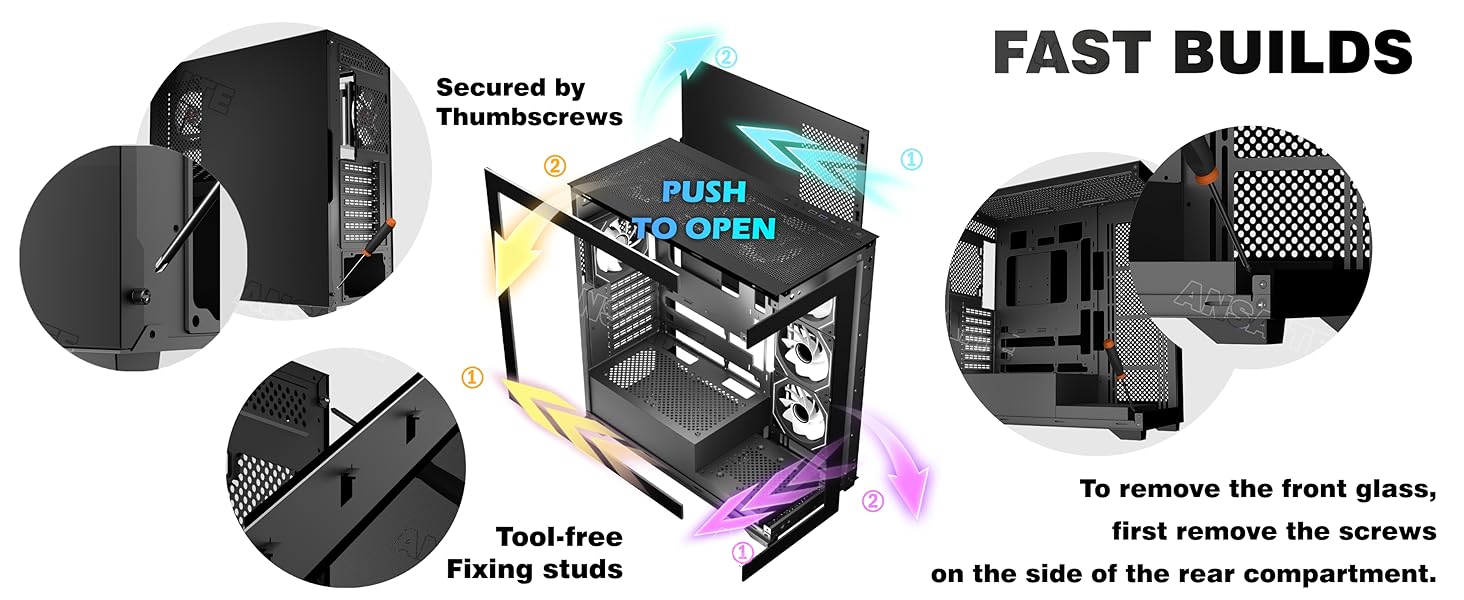 FAST BUILDS

Secured by Thumbscrews

② ①

② PUSH TO OPEN

①

②

①

Tool-free Fixing studs

To remove the front glass, first remove the screws on the side of the rear compartment.