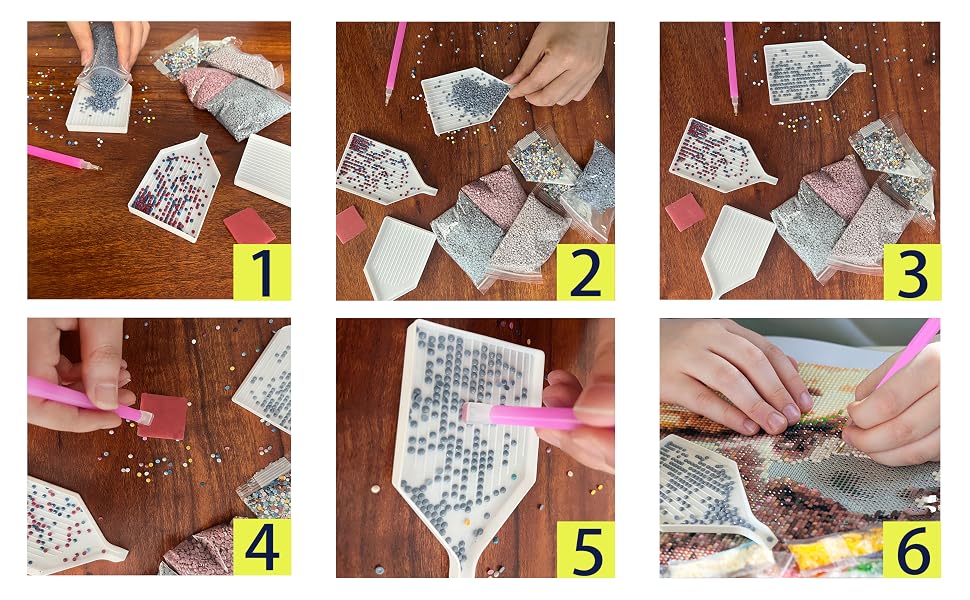 1

2

3

4

5

6