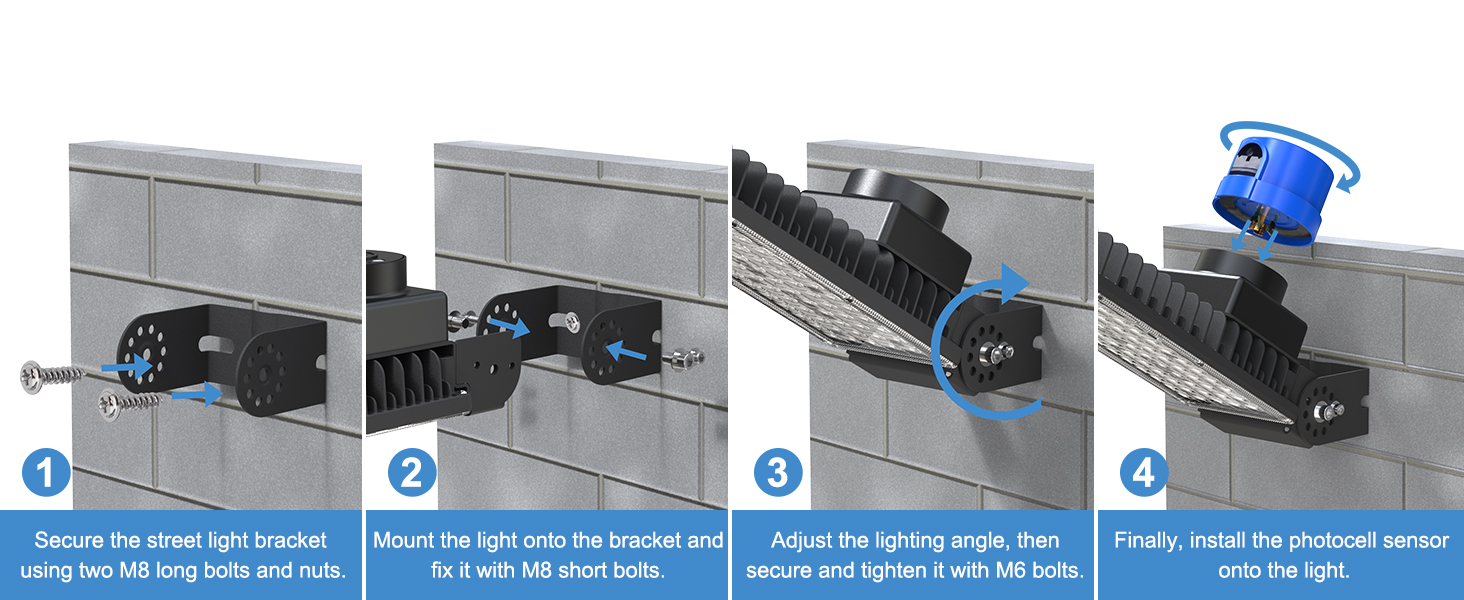 1

Secure the street light bracket using two M8 long bolts and nuts.

2

Mount the light onto the bracket and fix it with M8 short bolts.

3

Adjust the lighting angle, then secure and tighten it with M6 bolts.

4

Finally, install the photocell sensor onto the light.