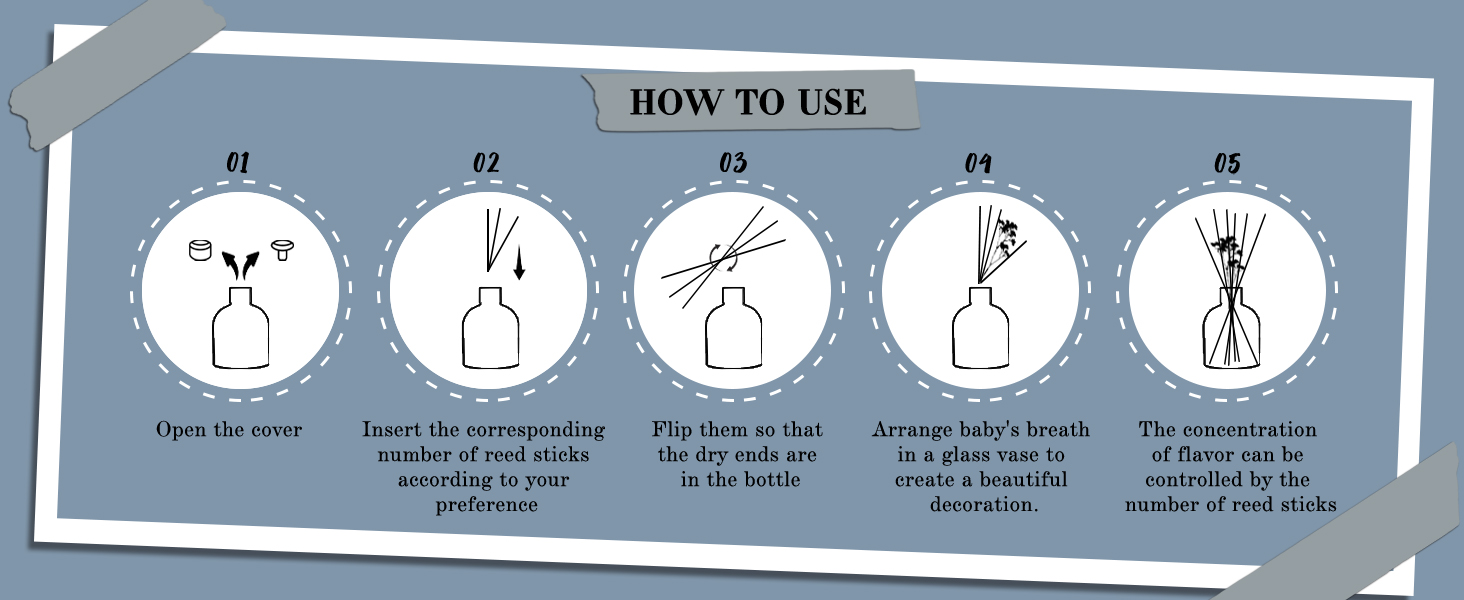 HOW TO USE

01

Open the cover

02

Insert the corresponding number of reed sticks according to your preference

03

Flip them so that the dry ends are in the bottle

04

Arrange baby's breath in a glass vase to create a beautiful decoration.

05

The concentration of flavor can be controlled by the number of reed sticks