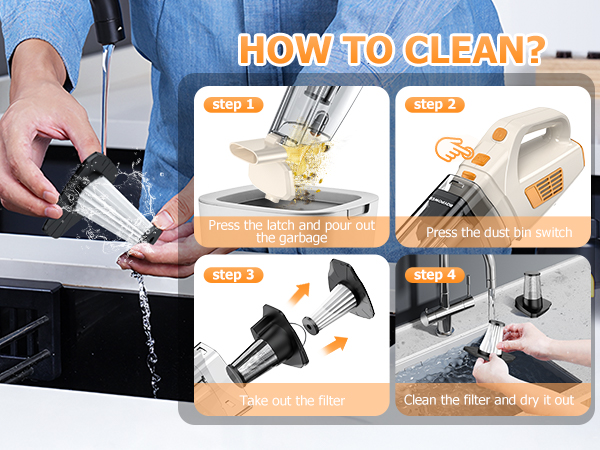 HOW TO CLEAN?

step 1

Press the latch and pour out the garbage

step 2

Press the dust bin switch

step 3

Take out the filter

step 4

Clean the filter and dry it out