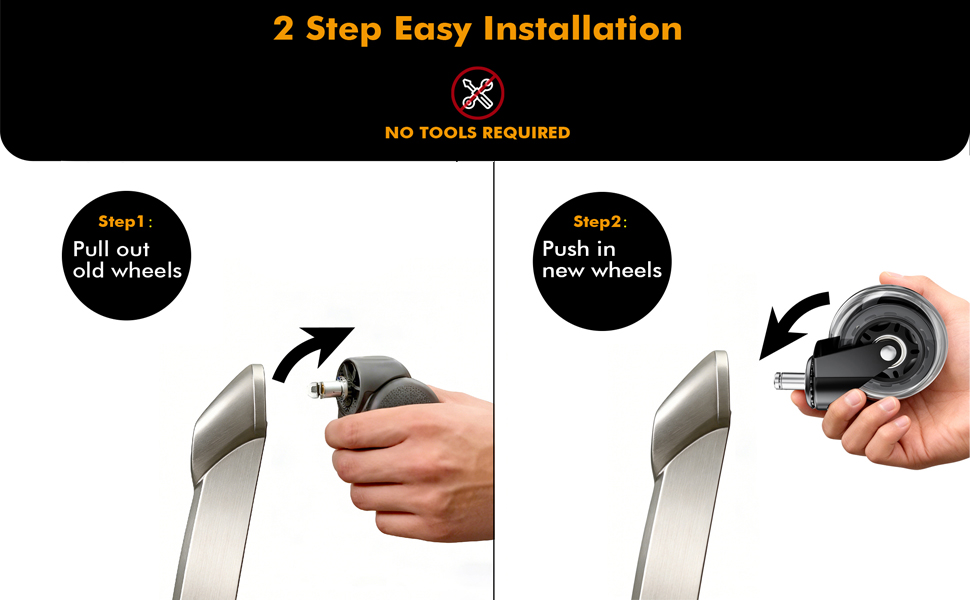 2 Step Easy Installation

NO TOOLS REQUIRED

Step1:
Pull out old wheels

Step2:
Push in new wheels