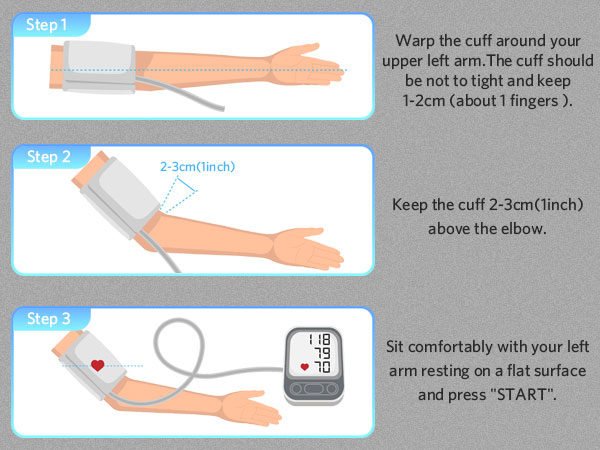 Step 1

Warp the cuff around your upper left arm.The cuff should be not to tight and keep 1-2cm (about 1 fingers ).

Step 2

2-3cm(1inch)

Keep the cuff 2-3cm(1inch) above the elbow.

Step 3

118
79
70

Sit comfortably with your left arm resting on a flat surface and press "START".