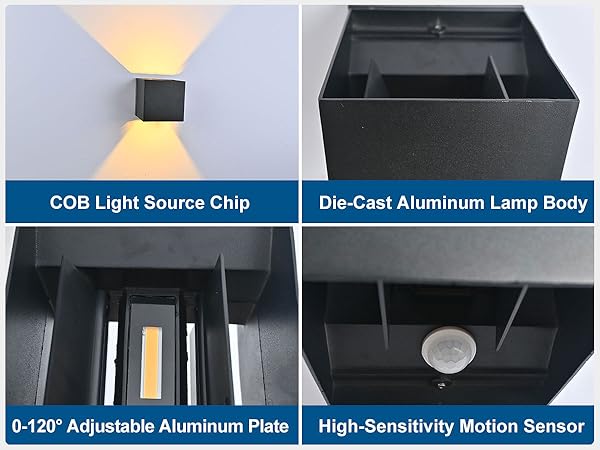 COB Light Source Chip

Die-Cast Aluminum Lamp Body

0-120° Adjustable Aluminum Plate

High-Sensitivity Motion Sensor