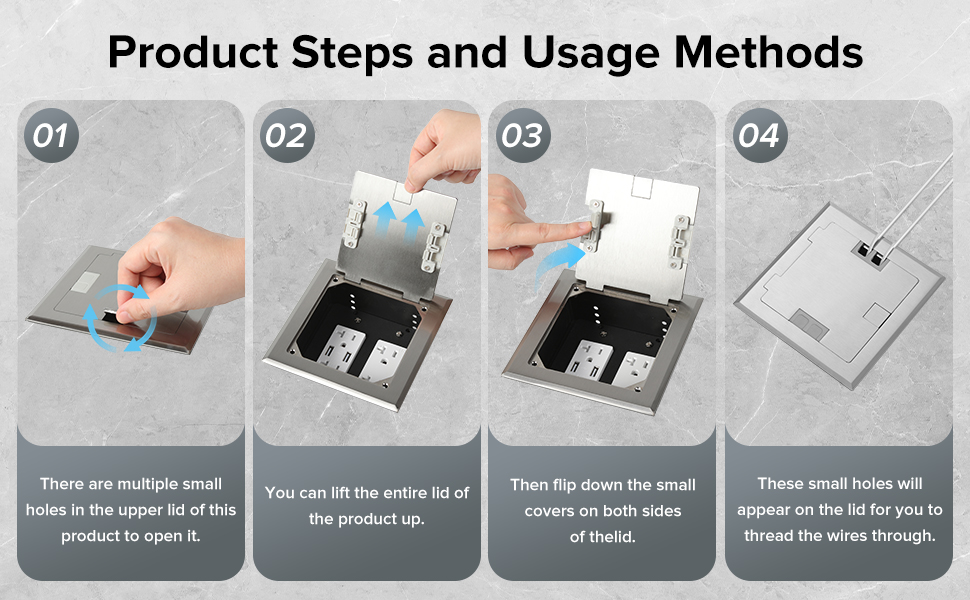 Product Steps and Usage Methods

01

There are multiple small holes in the upper lid of this product to open it.

02

You can lift the entire lid of the product up.

03

Then flip down the small covers on both sides of thelid.

04

These small holes will appear on the lid for you to thread the wires through.