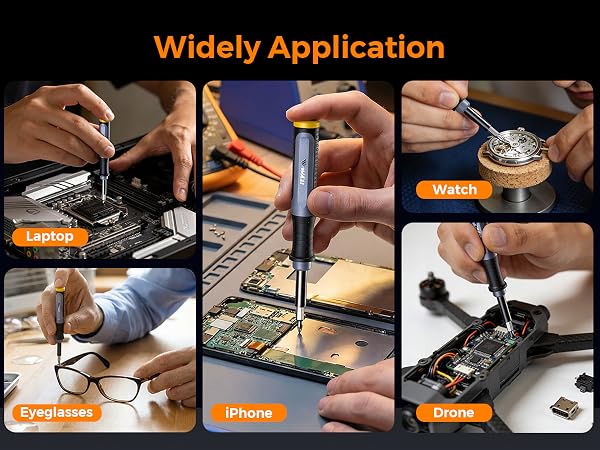 Widely Application

Laptop

Eyeglasses

iPhone

Watch

Drone