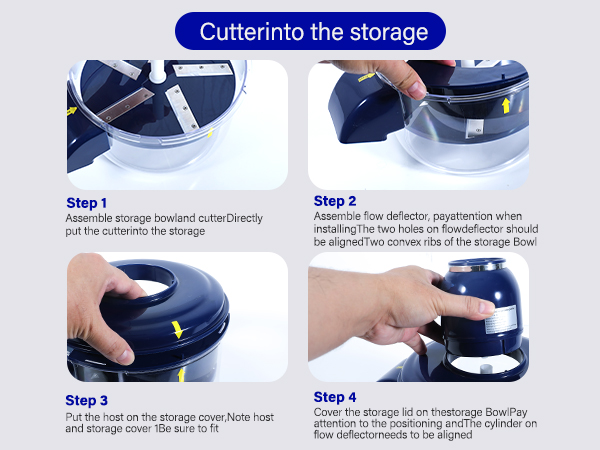 Cutterinto the storage

Step 1
Assemble storage bowland cutterDirectly put the cutterinto the storage

Step 2
Assemble flow deflector, payattention when installingThe two holes on flowdeflector should be alignedTwo convex ribs of the storage Bowl

Step 3
Put the host on the storage cover,Note host and storage cover 1Be sure to fit

Step 4
Cover the storage lid on thestorage BowlPay attention to the positioning andThe cylinder on flow deflectorneeds to be aligned