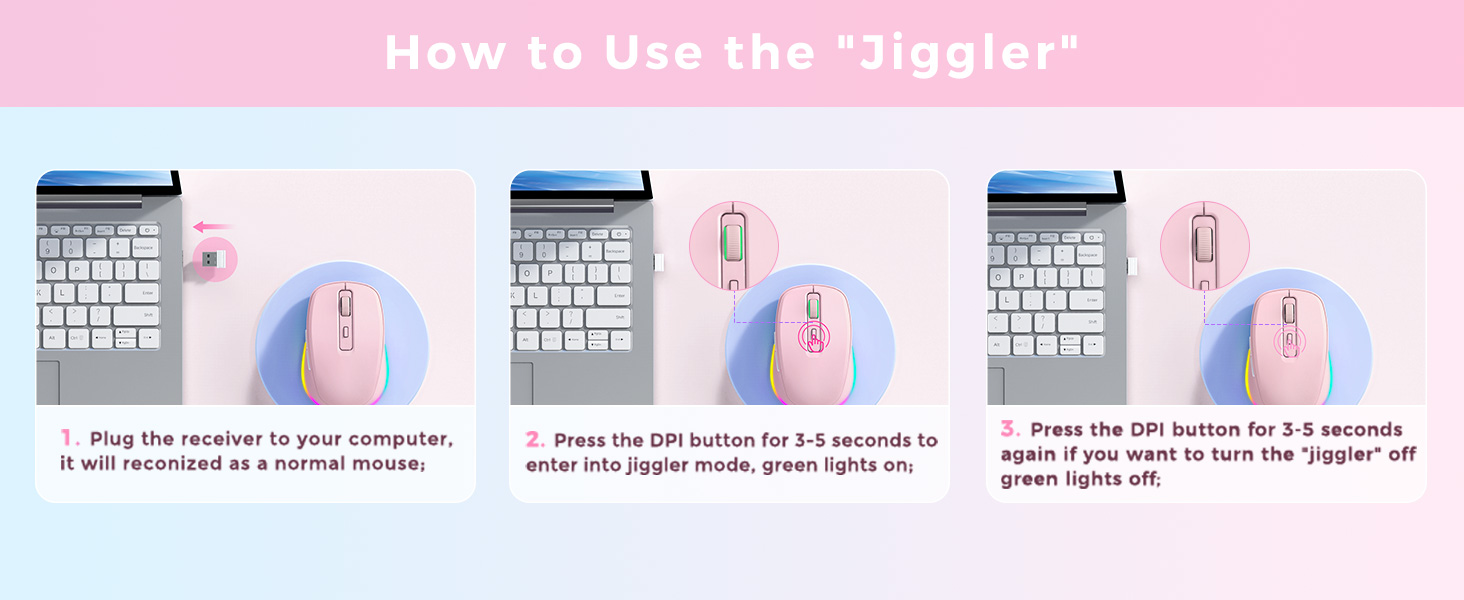 How to Use the "Jiggler"

1. Plug the receiver to your computer, it will reconized as a normal mouse;

2. Press the DPI button for 3-5 seconds to enter into jiggler mode, green lights on;

3. Press the DPI button for 3-5 seconds again if you want to turn the "jiggler" off green lights off;