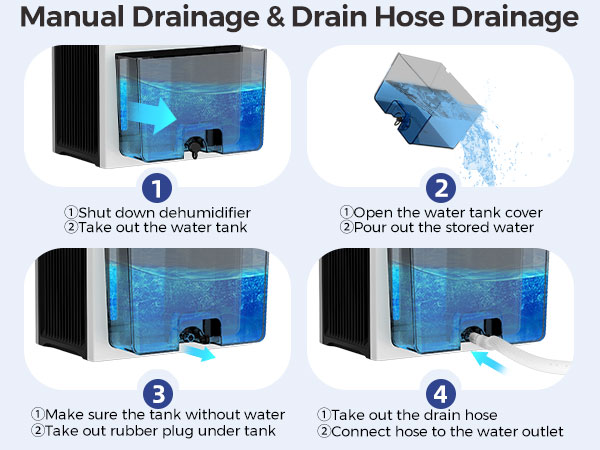 Manual Drainage & Drain Hose Drainage

1

①Shut down dehumidifier
②Take out the water tank

2

①Open the water tank cover
②Pour out the stored water

3

①Make sure the tank without water
②Take out rubber plug under tank

4

①Take out the drain hose
②Connect hose to the water outlet