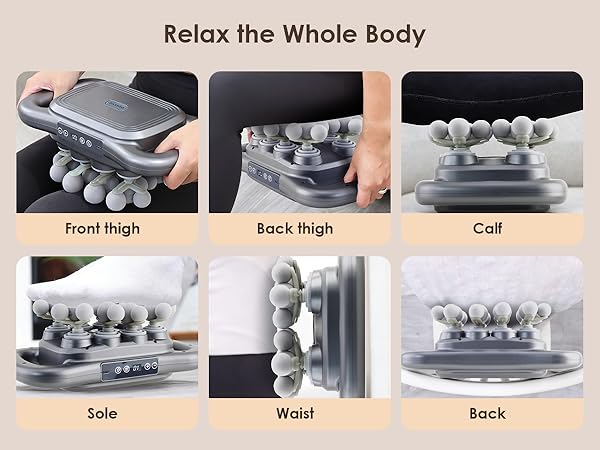 Relax the Whole Body

Front thigh

Back thigh

Calf

Sole

Waist

Back