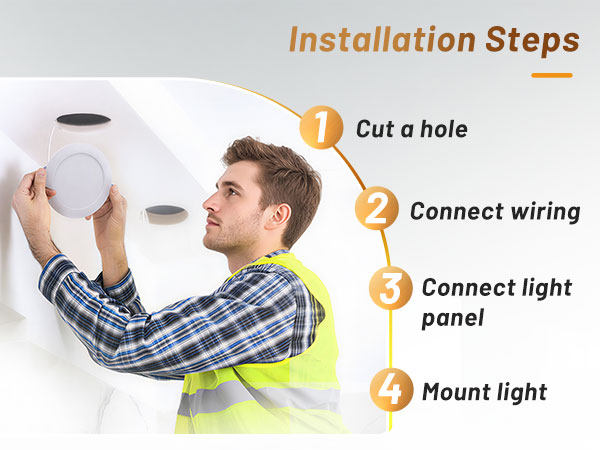 Installation Steps

1 Cut a hole

2 Connect wiring

3 Connect light panel

4 Mount light