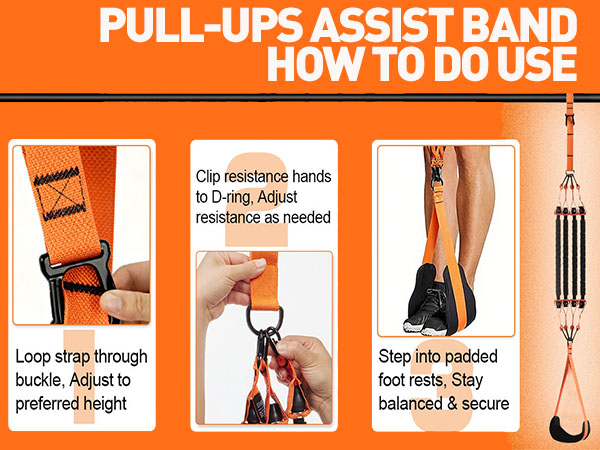 PULL-UPS ASSIST BAND
HOW TO DO USE

1
Loop strap through buckle, Adjust to preferred height

2
Clip resistance hands to D-ring, Adjust resistance as needed

3
Step into padded foot rests, Stay balanced & secure