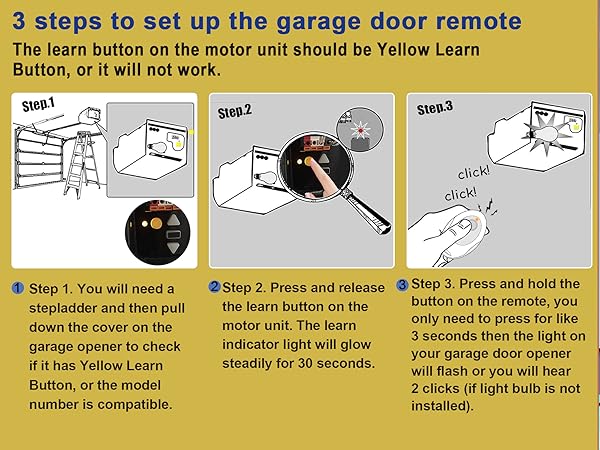 3 steps to set up the garage door remote

The learn button on the motor unit should be Yellow Learn Button, or it will not work.

Step.1

Step.2

Step.3

click!

click!

1 Step 1. You will need a stepladder and then pull down the cover on the garage opener to check if it has Yellow Learn Button, or the model number is compatible.

2 Step 2. Press and release the learn button on the motor unit. The learn indicator light will glow steadily for 30 seconds.

3 Step 3. Press and hold the button on the remote, you only need to press for like 3 seconds then the light on your garage door opener will flash or you will hear 2 clicks (if light bulb is not installed).