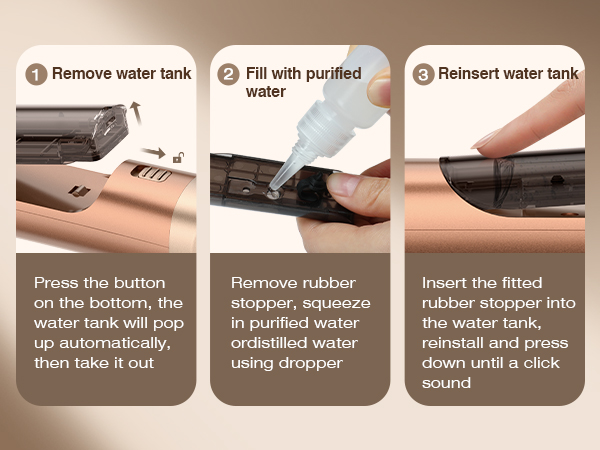 1 Remove water tank

Press the button on the bottom, the water tank will pop up automatically, then take it out

2 Fill with purified water

Remove rubber stopper, squeeze in purified water ordistilled water using dropper

3 Reinsert water tank

Insert the fitted rubber stopper into the water tank, reinstall and press down until a click sound