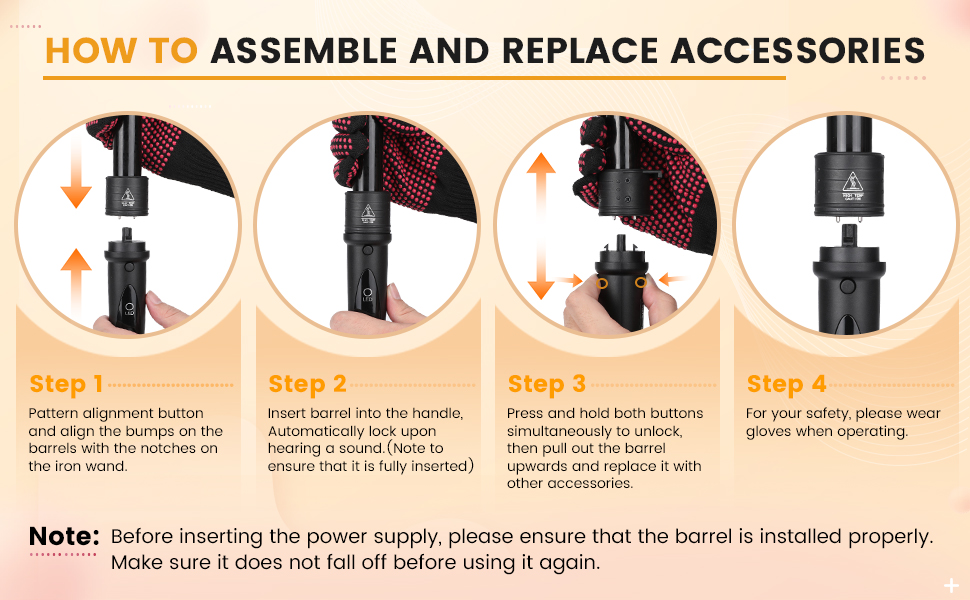 HOW TO ASSEMBLE AND REPLACE ACCESSORIES

Step 1
Pattern alignment button and align the bumps on the barrels with the notches on the iron wand.

Step 2
Insert barrel into the handle, Automatically lock upon hearing a sound.(Note to ensure that it is fully inserted)

Step 3
Press and hold both buttons simultaneously to unlock, then pull out the barrel upwards and replace it with other accessories.

Step 4
For your safety, please wear gloves when operating.

Note: Before inserting the power supply, please ensure that the barrel is installed properly. Make sure it does not fall off before using it again.