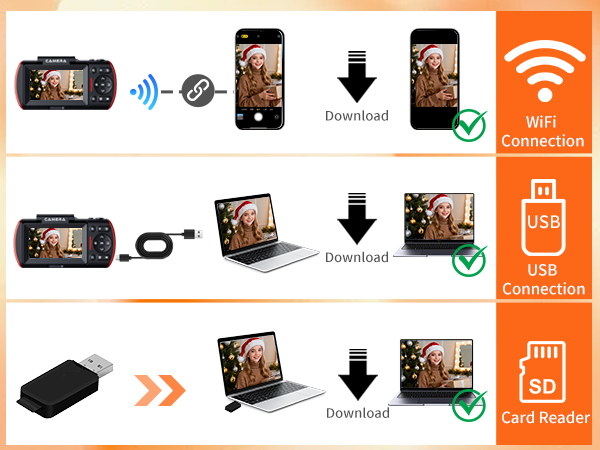 CAMERA

Download

WiFi Connection

CAMERA

Download

USB

USB Connection

Download

SD

Card Reader