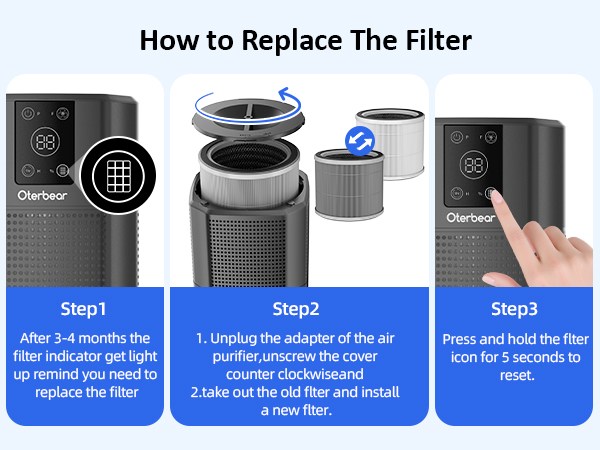 How to Replace The Filter

88

Oterbear

Step1

After 3-4 months the filter indicator get light up remind you need to replace the filter

Step2

1. Unplug the adapter of the air purifier,unscrew the cover counter clockwiseand
2.take out the old flter and install a new flter.

88

Oterbear

Step3

Press and hold the flter icon for 5 seconds to reset.