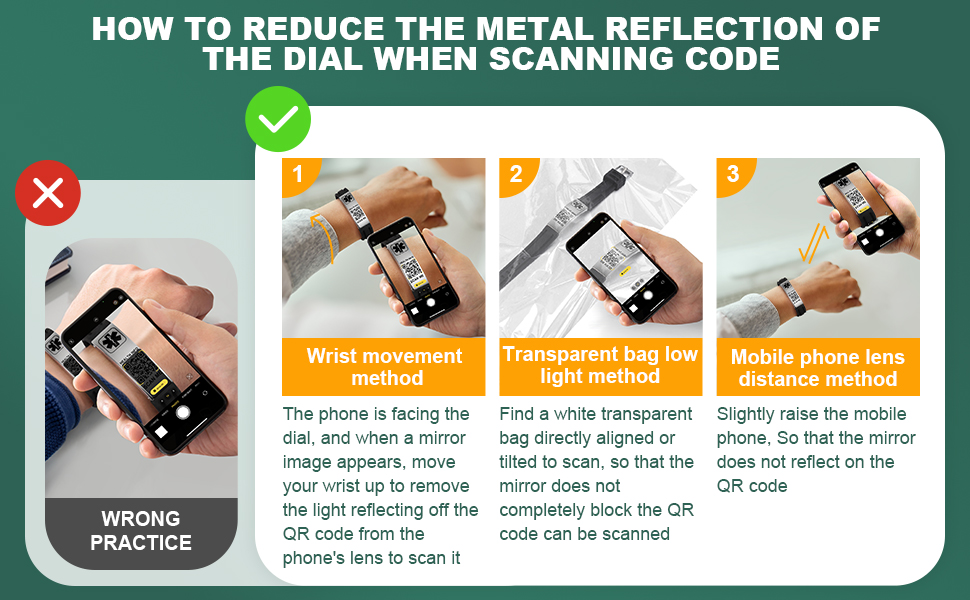 HOW TO REDUCE THE METAL REFLECTION OF THE DIAL WHEN SCANNING CODE

WRONG PRACTICE

1

Wrist movement method

The phone is facing the dial, and when a mirror image appears, move your wrist up to remove the light reflecting off the QR code from the phone's lens to scan it

2

Transparent bag low light method

Find a white transparent bag directly aligned or tilted to scan, so that the mirror does not completely block the QR code can be scanned

3

Mobile phone lens distance method

Slightly raise the mobile phone, So that the mirror does not reflect on the QR code