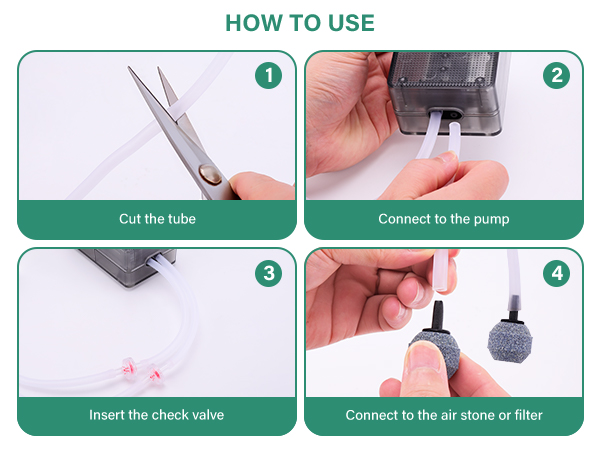 HOW TO USE

1

Cut the tube

2

Connect to the pump

3

Insert the check valve

4

Connect to the air stone or filter