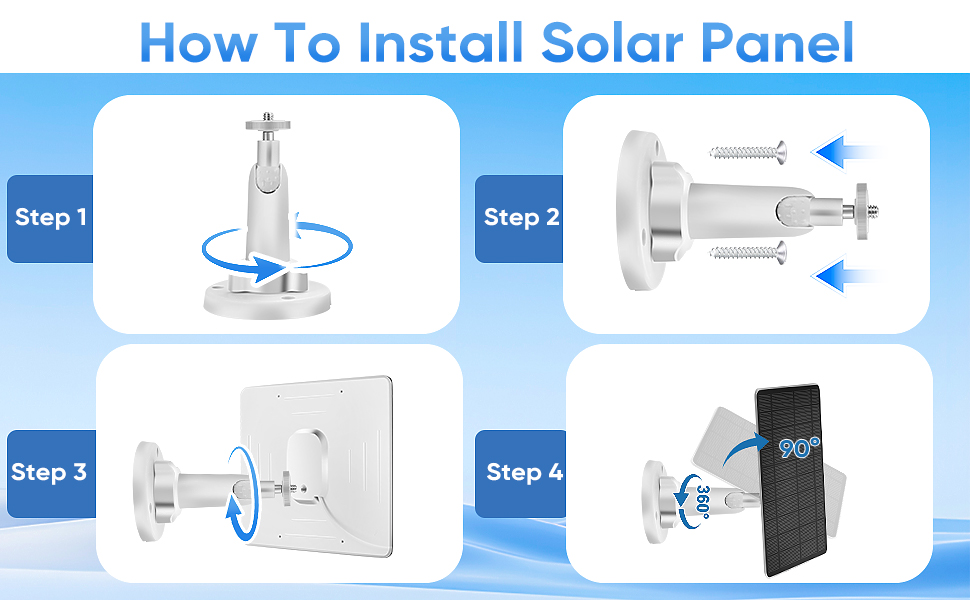 How To Install Solar Panel

Step 1

Step 2

Step 3

Step 4

90°

360°