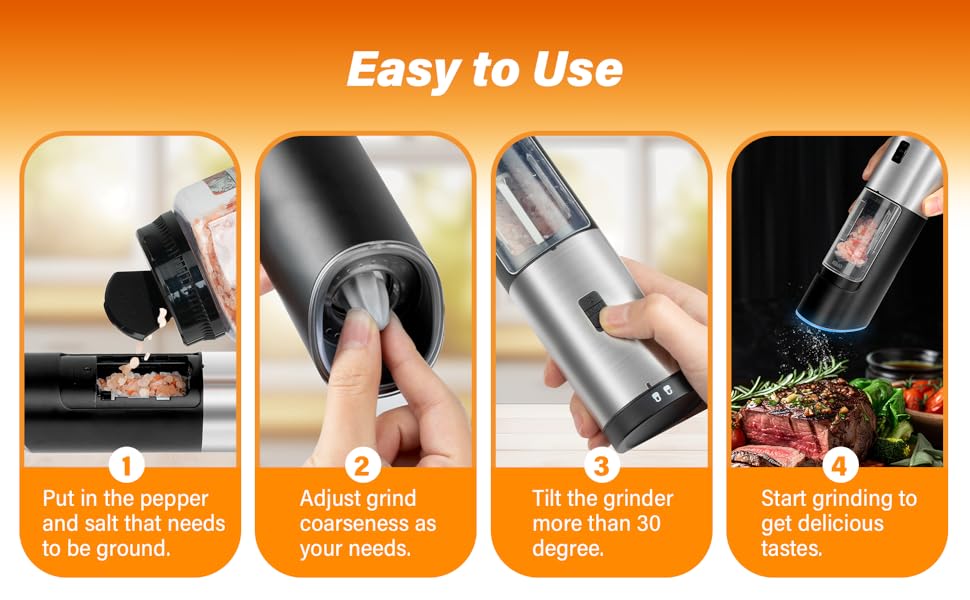 Easy to Use

1
Put in the pepper and salt that needs to be ground.

2
Adjust grind coarseness as your needs.

3
Tilt the grinder more than 30 degree.

4
Start grinding to get delicious tastes.