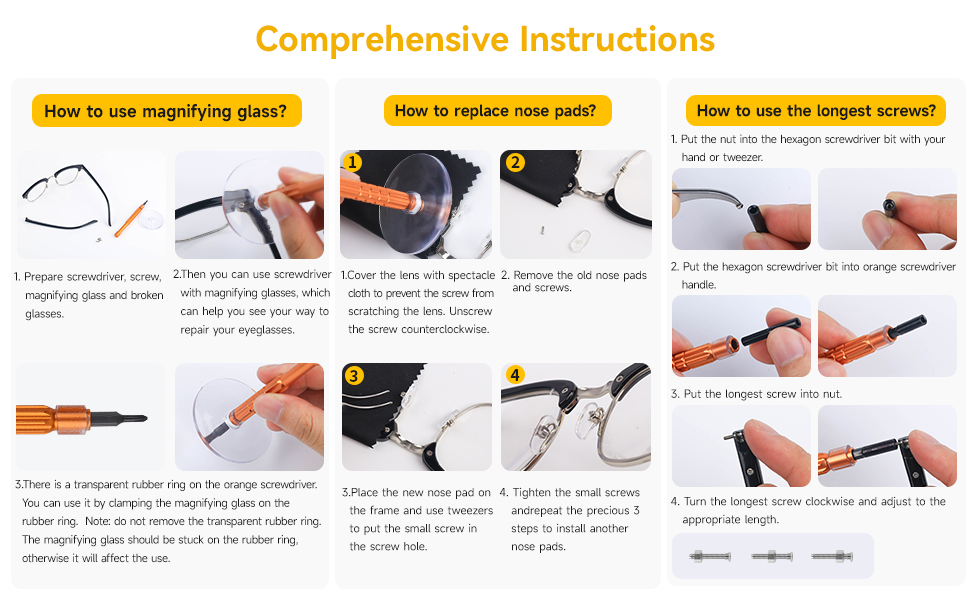 Comprehensive Instructions

How to use magnifying glass?

1. Prepare screwdriver, screw, magnifying glass and broken glasses.

2.Then you can use screwdriver with magnifying glasses, which can help you see your way to repair your eyeglasses.

3.There is a transparent rubber ring on the orange screwdriver. You can use it by clamping the magnifying glass on the rubber ring. Note: do not remove the transparent rubber ring. The magnifying glass should be stuck on the rubber ring, otherwise it will affect the use.

How to replace nose pads?

1

2

1.Cover the lens with spectacle cloth to prevent the screw from scratching the lens. Unscrew the screw counterclockwise.

2. Remove the old nose pads and screws.

3

4

3.Place the new nose pad on the frame and use tweezers to put the small screw in the screw hole.

4. Tighten the small screws andrepeat the precious 3 steps to install another nose pads.

How to use the longest screws?

1. Put the nut into the hexagon screwdriver bit with your hand or tweezer.

2. Put the hexagon screwdriver bit into orange screwdriver handle.

3. Put the longest screw into nut.

4. Turn the longest screw clockwise and adjust to the appropriate length.