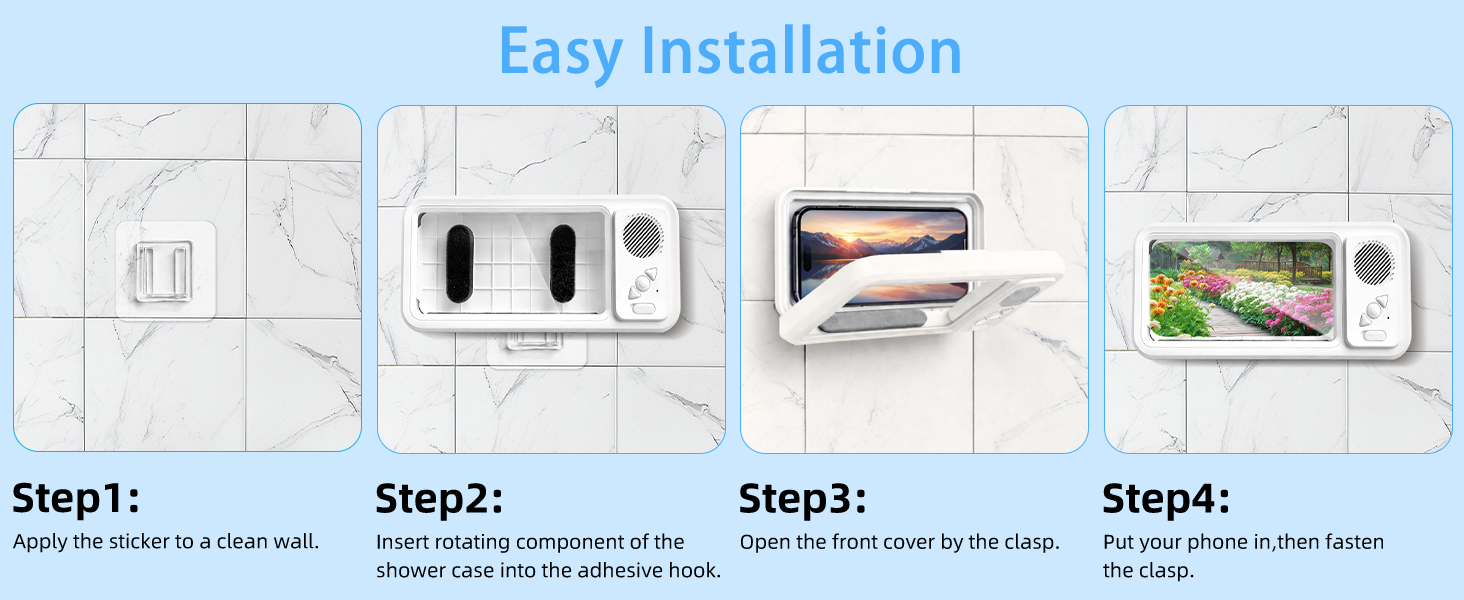 Easy Installation

Step1:
Apply the sticker to a clean wall.

Step2:
Insert rotating component of the shower case into the adhesive hook.

Step3:
Open the front cover by the clasp.

Step4:
Put your phone in,then fasten the clasp.