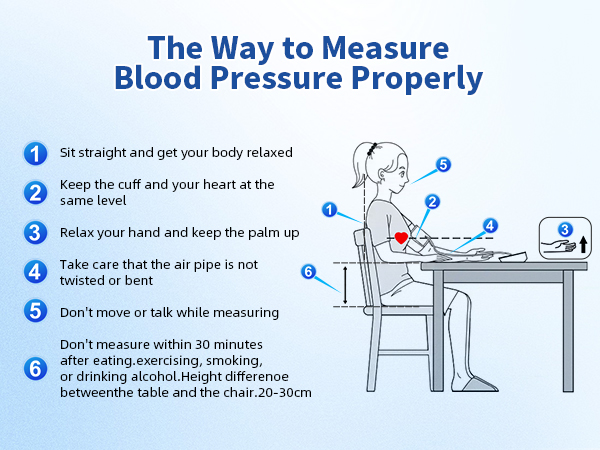 The Way to Measure Blood Pressure Properly

1 Sit straight and get your body relaxed

2 Keep the cuff and your heart at the same level

3 Relax your hand and keep the palm up

4 Take care that the air pipe is not twisted or bent

5 Don't move or talk while measuring

6 Don't measure within 30 minutes after eating.exercising, smoking, or drinking alcohol.Height differenoe betweenthe table and the chair.20-30cm

5
1
2
4
3
6