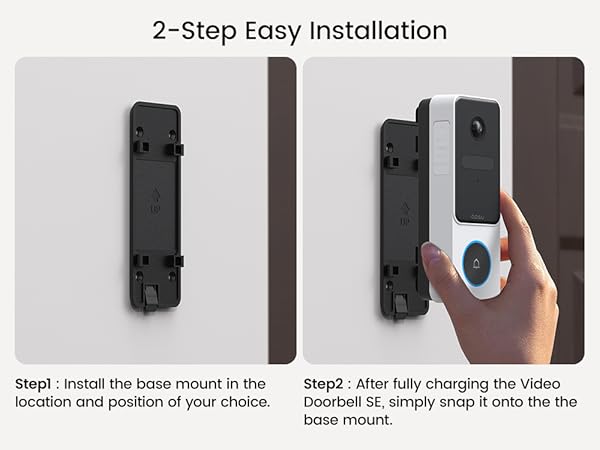 2-Step Easy Installation

UP

UP

aosu

Step1 : Install the base mount in the location and position of your choice.

Step2 : After fully charging the Video Doorbell SE, simply snap it onto the the base mount.