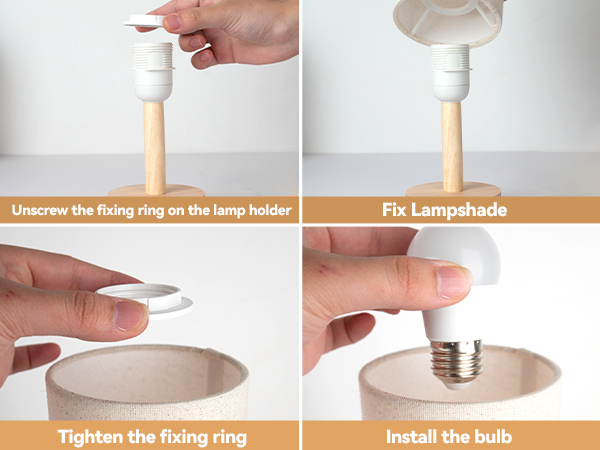 Unscrew the fixing ring on the lamp holder

Fix Lampshade

Tighten the fixing ring

Install the bulb