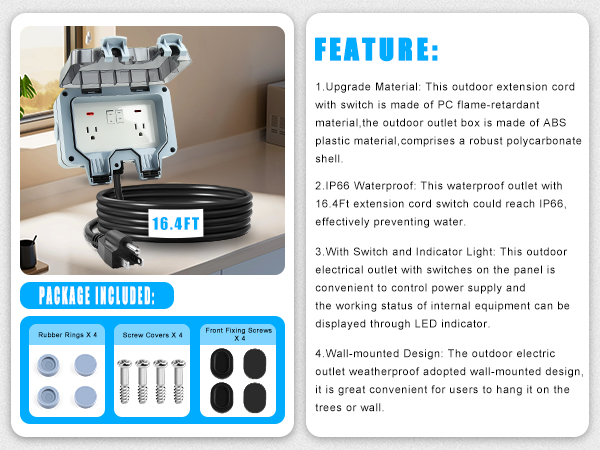 16.4FT

PACKAGE INCLUDED:

Rubber Rings X 4

Screw Covers X 4

Front Fixing Screws X 4

FEATURE:

1.Upgrade Material: This outdoor extension cord with switch is made of PC flame-retardant material,the outdoor outlet box is made of ABS plastic material,comprises a robust polycarbonate shell.

2.IP66 Waterproof: This waterproof outlet with 16.4Ft extension cord switch could reach IP66, effectively preventing water.

3.With Switch and Indicator Light: This outdoor electrical outlet with switches on the panel is convenient to control power supply and the working status of internal equipment can be displayed through LED indicator.

4.Wall-mounted Design: The outdoor electric outlet weatherproof adopted wall-mounted design, it is great convenient for users to hang it on the trees or wall.