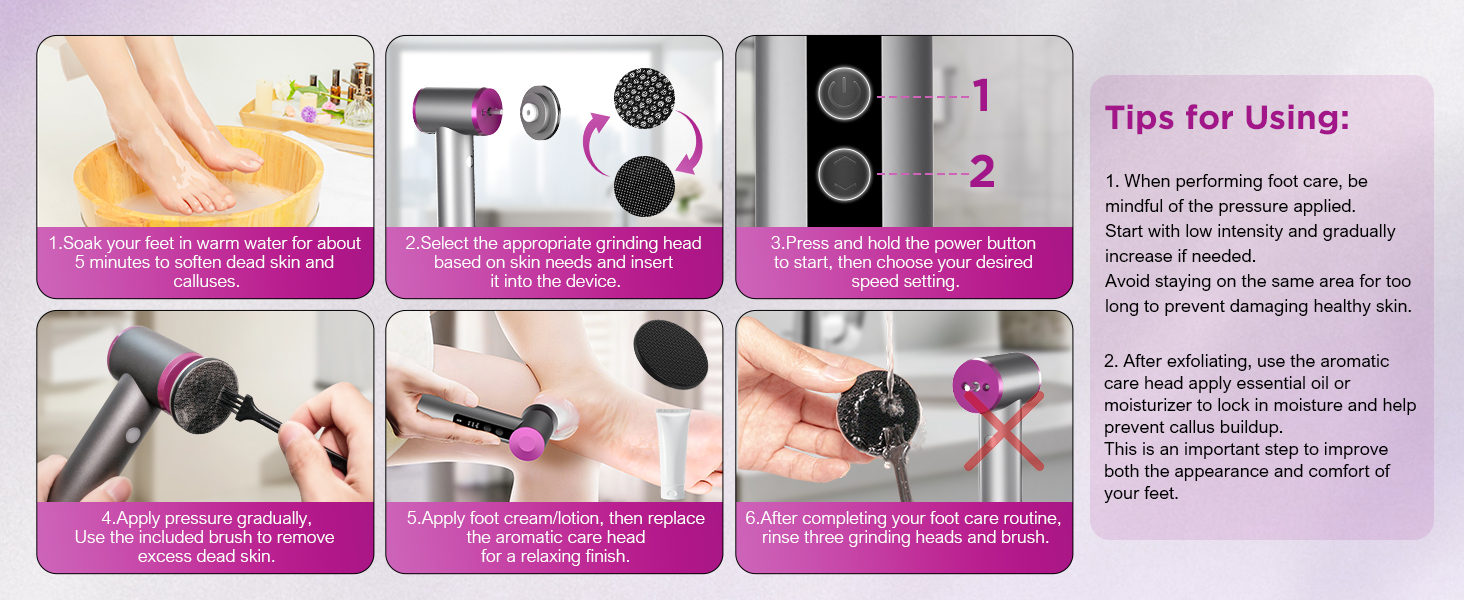 1.Soak your feet in warm water for about 5 minutes to soften dead skin and calluses.

2.Select the appropriate grinding head based on skin needs and insert it into the device.

1

2

3.Press and hold the power button to start, then choose your desired speed setting.

4.Apply pressure gradually, Use the included brush to remove excess dead skin.

5.Apply foot cream/lotion, then replace the aromatic care head for a relaxing finish.

6.After completing your foot care routine, rinse three grinding heads and brush.

Tips for Using:

1. When performing foot care, be mindful of the pressure applied. Start with low intensity and gradually increase if needed. Avoid staying on the same area for too long to prevent damaging healthy skin.

2. After exfoliating, use the aromatic care head apply essential oil or moisturizer to lock in moisture and help prevent callus buildup. This is an important step to improve both the appearance and comfort of your feet.