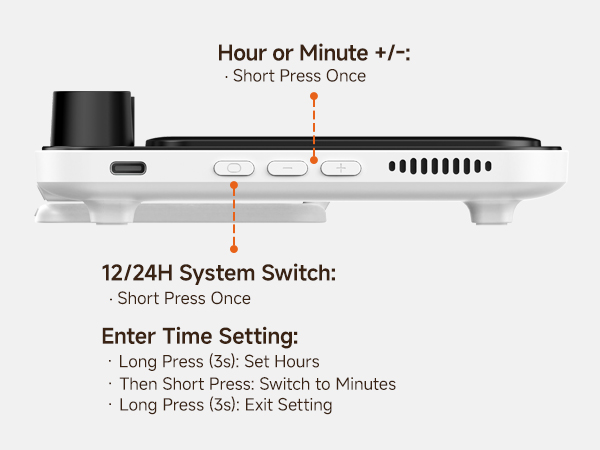 Hour or Minute +/−:
· Short Press Once

−

+

12/24H System Switch:
· Short Press Once

Enter Time Setting:
· Long Press (3s): Set Hours
· Then Short Press: Switch to Minutes
· Long Press (3s): Exit Setting